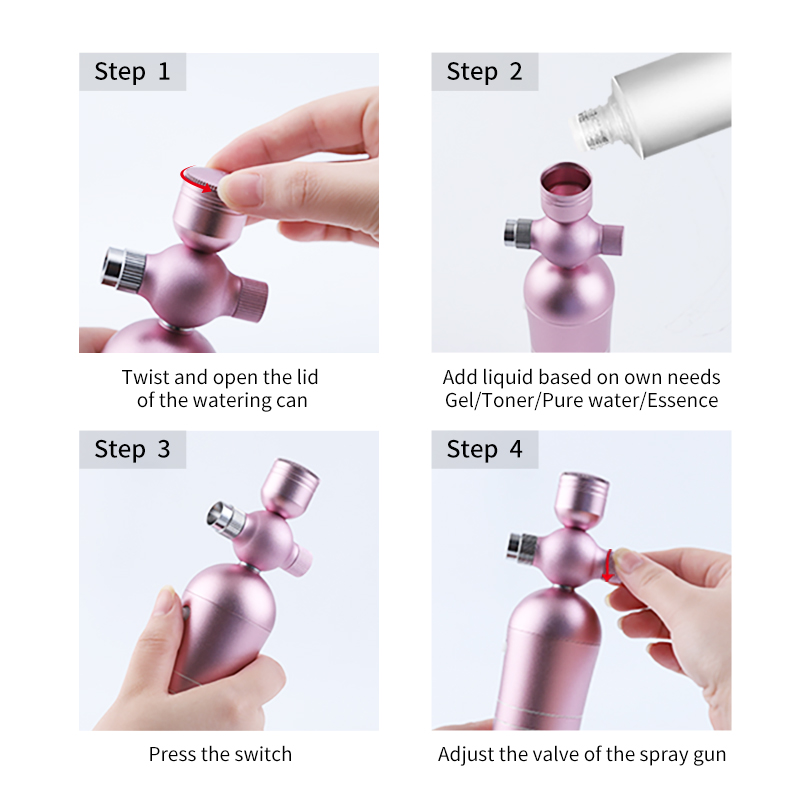 Step 1

Twist and open the lid of the watering can

Step 2

Add liquid based on own needs
Gel/Toner/Pure water/Essence

Step 3

Press the switch

Step 4

Adjust the valve of the spray gun